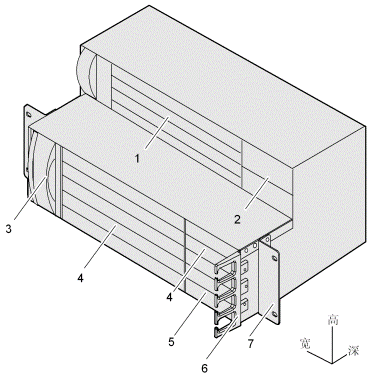 1
2
3
4
4
5
6
7
高
宽
深